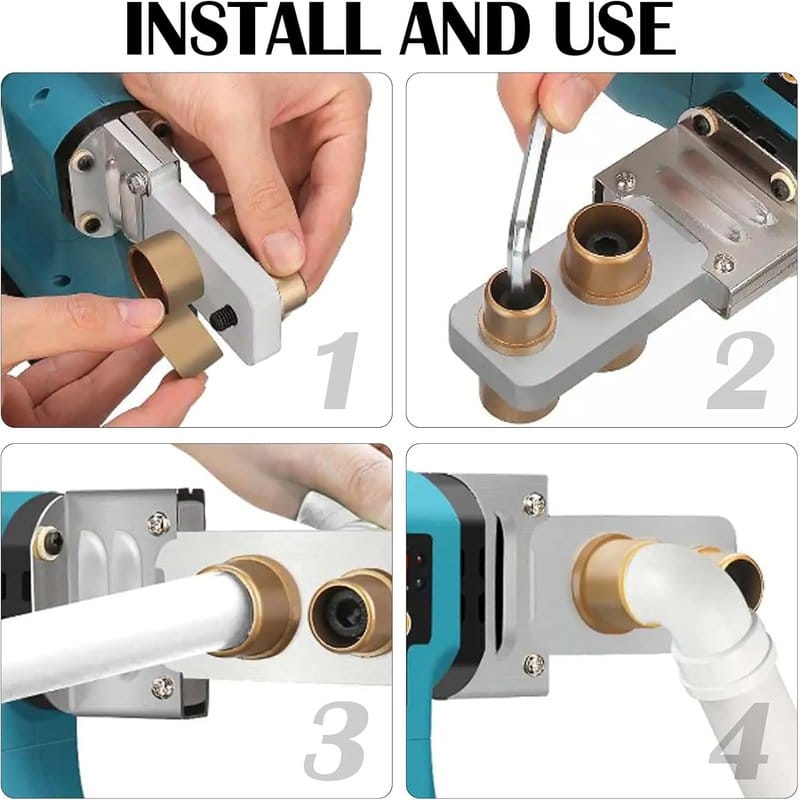 INSTALL AND USE

1

2

3

4