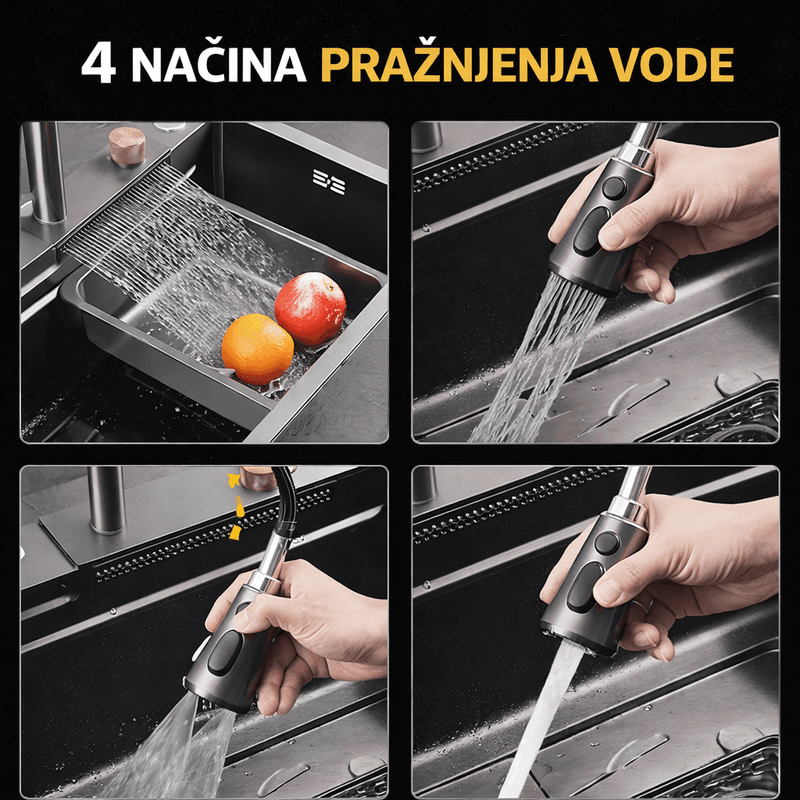 4 NAČINA PRAŽNJENJA VODE